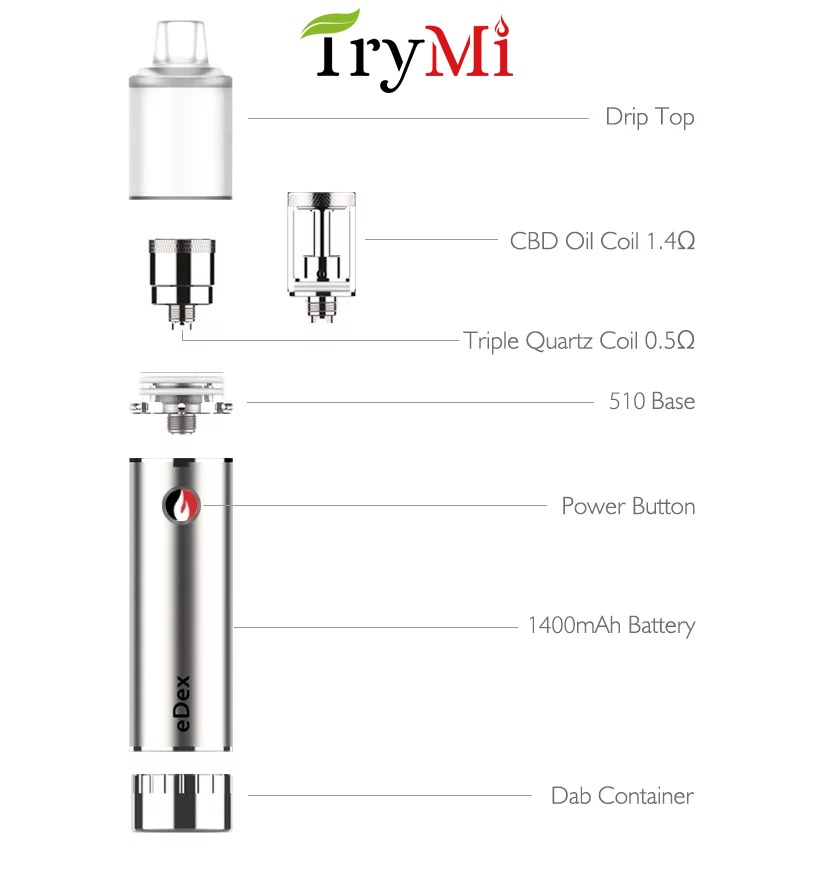 TryMi

Drip Top

CBD Oil Coil 1.4Ω

Triple Quartz Coil 0.5Ω

510 Base

Power Button

1400mAh Battery

eDex

Dab Container