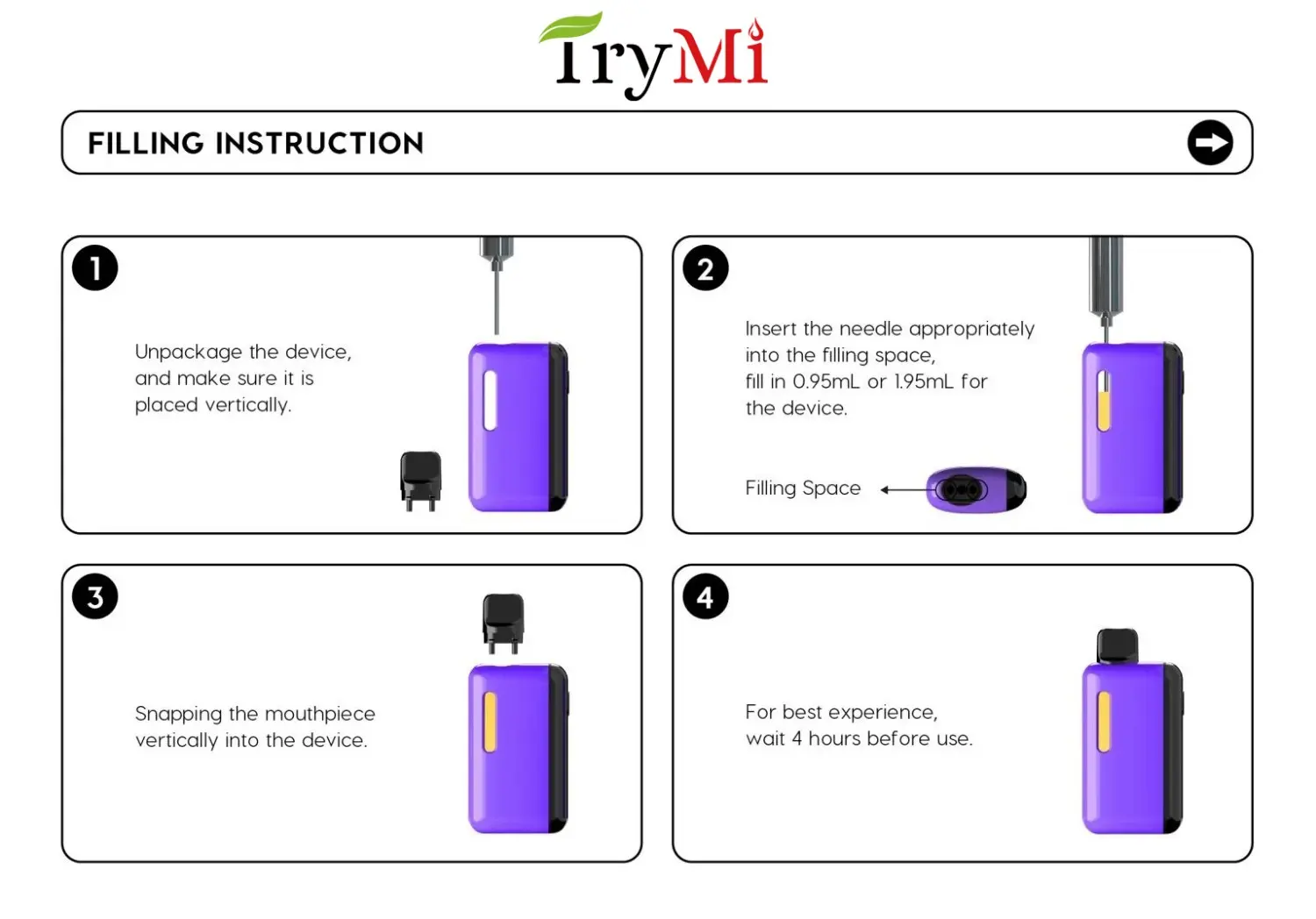 TryMi

FILLING INSTRUCTION

1

Unpackage the device, and make sure it is placed vertically.

2

Insert the needle appropriately into the filling space, fill in 0.95mL or 1.95mL for the device.

Filling Space

3

Snapping the mouthpiece vertically into the device.

4

For best experience, wait 4 hours before use.